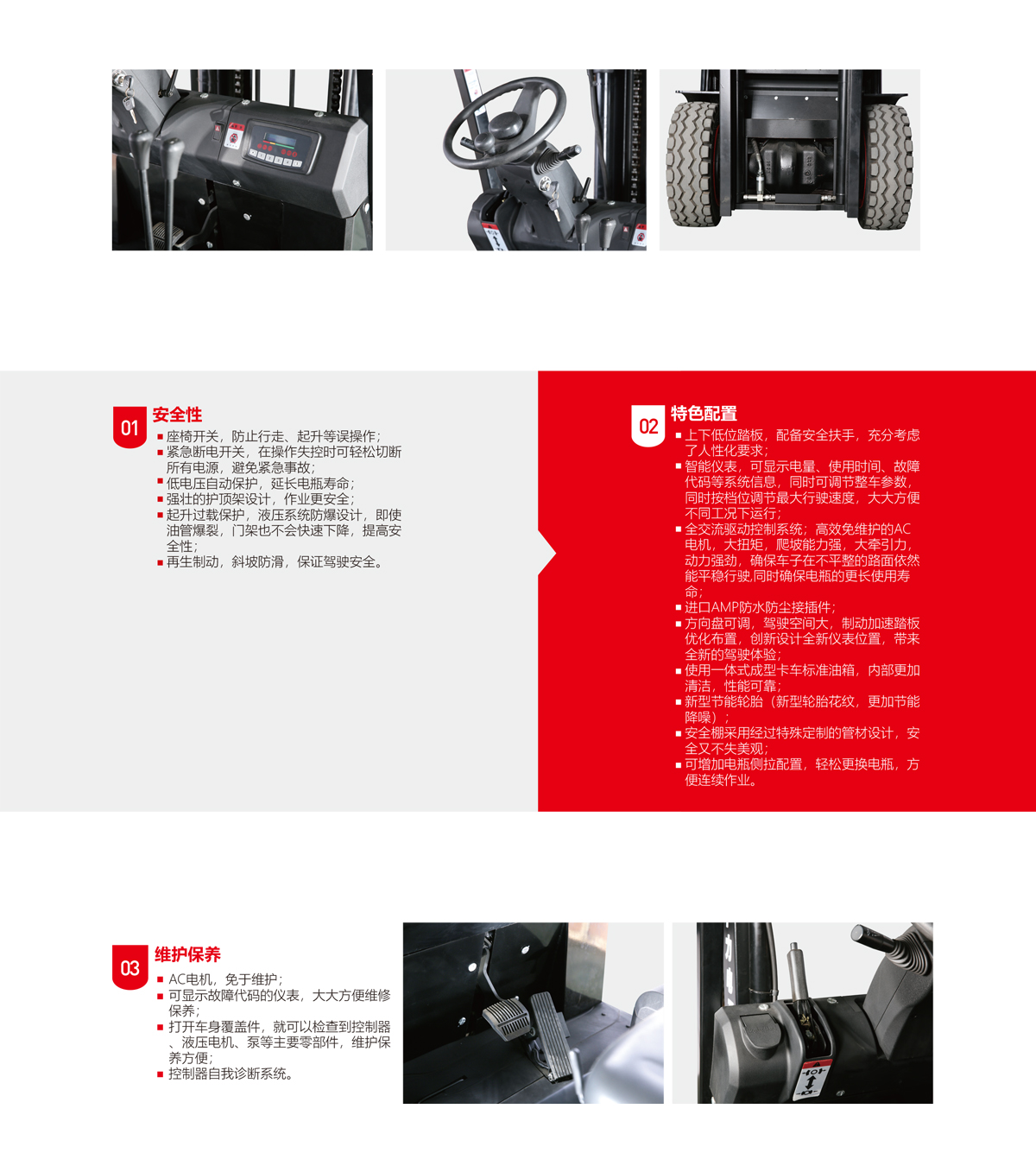 01 安全性

■ 座椅开关，防止行走、起升等误操作；
■ 紧急断电开关，在操作失控时可轻松切断所有电源，避免紧急事故；
■ 低电压自动保护，延长电瓶寿命；
■ 强壮的护顶架设计，作业更安全；
■ 起升过载保护，液压系统防爆设计，即使油管爆裂，门架也不会快速下降，提高安全性；
■ 再生制动，斜坡防滑，保证驾驶安全。

02 特色配置

■ 上下低位踏板，配备安全扶手，充分考虑了人性化要求；
■ 智能仪表，可显示电量、使用时间、故障代码等系统信息，同时可调节整车参数，同时按档位调节最大行驶速度，大大方便不同工况下运行；
■ 全交流驱动控制系统；高效免维护的AC电机，大扭矩，爬坡能力强，大牵引力，动力强劲，确保车子在不平整的路面依然能平稳行驶,同时确保电瓶的更长使用寿命；
■ 进口AMP防水防尘接插件；
■ 方向盘可调，驾驶空间大，制动加速踏板优化布置，创新设计全新仪表位置，带来全新的驾驶体验；
■ 使用一体式成型卡车标准油箱，内部更加清洁，性能可靠；
■ 新型节能轮胎（新型轮胎花纹，更加节能降噪）；
■ 安全棚采用经过特殊定制的管材设计，安全又不失美观；
■ 可增加电瓶侧拉配置，轻松更换电瓶，方便连续作业。

03 维护保养

■ AC电机，免于维护；
■ 可显示故障代码的仪表，大大方便维修保养；
■ 打开车身覆盖件，就可以检查到控制器、液压电机、泵等主要零部件，维护保养方便；
■ 控制器自我诊断系统。