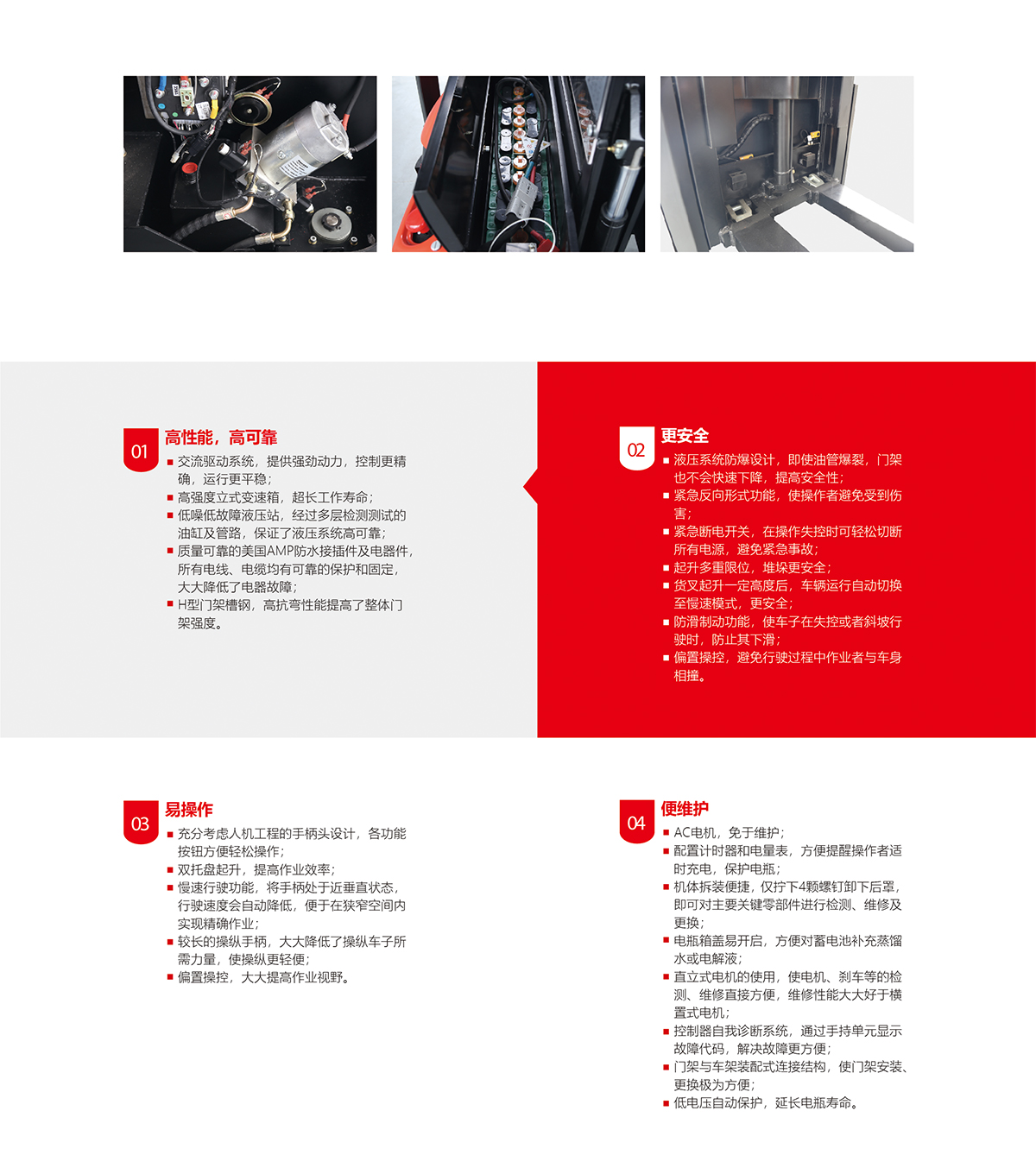 01
高性能，高可靠
■ 交流驱动系统，提供强劲动力，控制更精确，运行更平稳；
■ 高强度立式变速箱，超长工作寿命；
■ 低噪低故障液压站，经过多层检测测试的油缸及管路，保证了液压系统高可靠；
■ 质量可靠的美国AMP防水接插件及电器件，所有电线、电缆均有可靠的保护和固定，大大降低了电器故障；
■ H型门架槽钢，高抗弯性能提高了整体门架强度。

02
更安全
■ 液压系统防爆设计，即使油管爆裂，门架也不会快速下降，提高安全性；
■ 紧急反向形式功能，使操作者避免受到伤害；
■ 紧急断电开关，在操作失控时可轻松切断所有电源，避免紧急事故；
■ 起升多重限位，堆垛更安全；
■ 货叉起升一定高度后，车辆运行自动切换至慢速模式，更安全；
■ 防滑制动功能，使车子在失控或者斜坡行驶时，防止其下滑；
■ 偏置操控，避免行驶过程中作业者与车身相撞。

03
易操作
■ 充分考虑人机工程的手柄头设计，各功能按钮方便轻松操作；
■ 双托盘起升，提高作业效率；
■ 慢速行驶功能，将手柄处于近垂直状态，行驶速度会自动降低，便于在狭窄空间内实现精确作业；
■ 较长的操纵手柄，大大降低了操纵车子所需力量，使操纵更轻便；
■ 偏置操控，大大提高作业视野。

04
便维护
■ AC电机，免于维护；
■ 配置计时器和电量表，方便提醒操作者适时充电，保护电瓶；
■ 机体拆装便捷，仅拧下4颗螺钉卸下后罩，即可对主要关键零部件进行检测、维修及更换；
■ 电瓶箱盖易开启，方便对蓄电池补充蒸馏水或电解液；
■ 直立式电机的使用，使电机、刹车等的检测、维修直接方便，维修性能大大好于横置式电机；
■ 控制器自我诊断系统，通过手持单元显示故障代码，解决故障更方便；
■ 门架与车架装配式连接结构，使门架安装、更换极为方便；
■ 低电压自动保护，延长电瓶寿命。